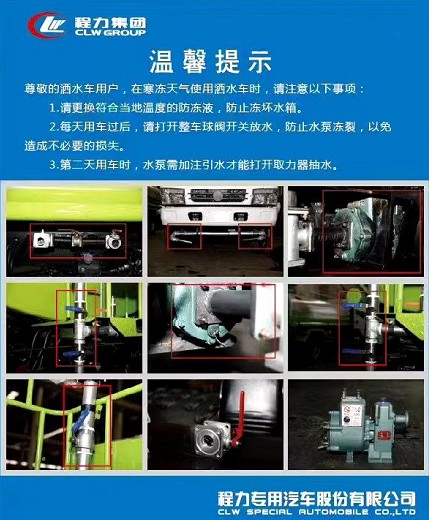 程力集团
CLW GROUP

温馨提示

尊敬的洒水车用户，在寒冻天气使用洒水车时，请注意以下事项：

1.请更换符合当地温度的防冻液，防止冻坏水箱。

2.每天用车过后，请打开整车球阀开关放水，防止水泵冻裂，以免造成不必要的损失。

3.第二天用车时，水泵需加注引水才能打开取力器抽水。

程力专用汽车股份有限公司
CLW SPECIAL AUTOMOBILE CO.,LTD